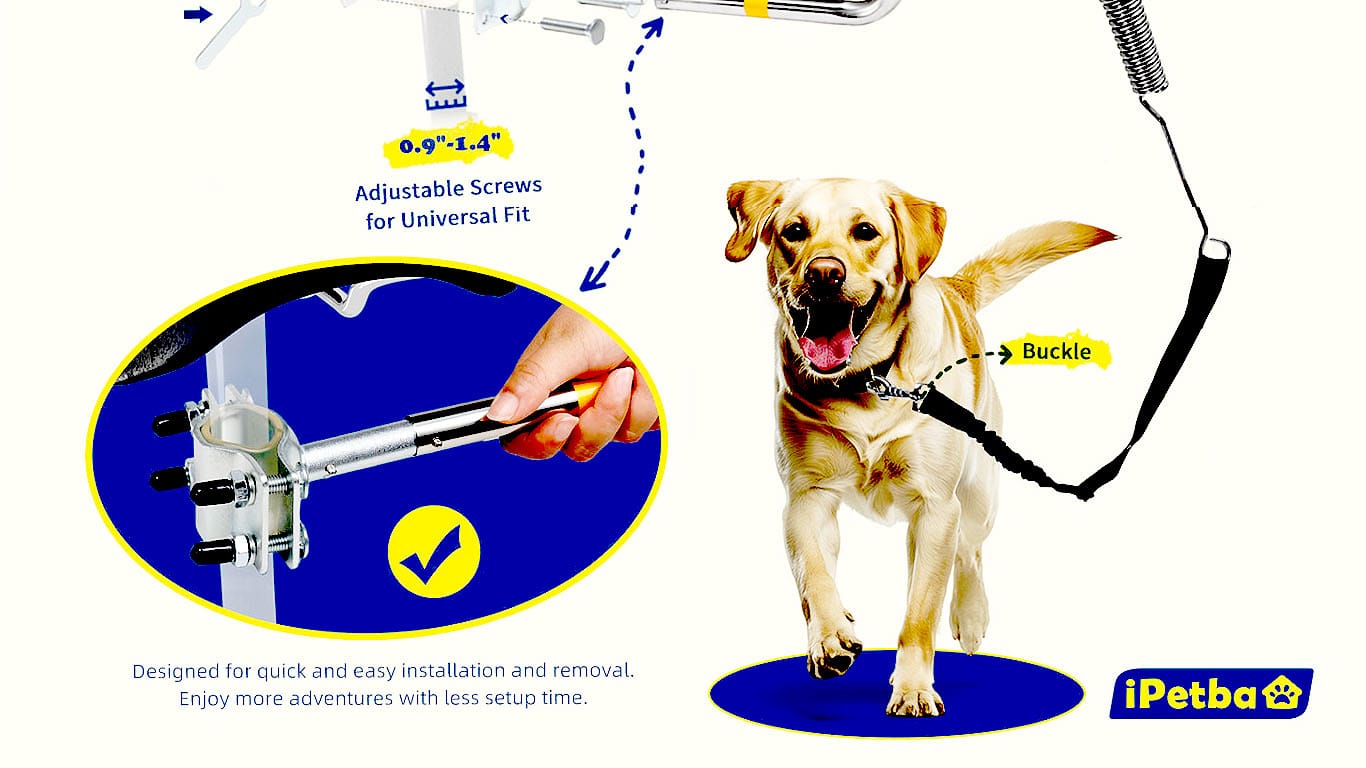 0.9"-1.4"

Adjustable Screws for Universal Fit

Buckle

Designed for quick and easy installation and removal. Enjoy more adventures with less setup time.

iPetba