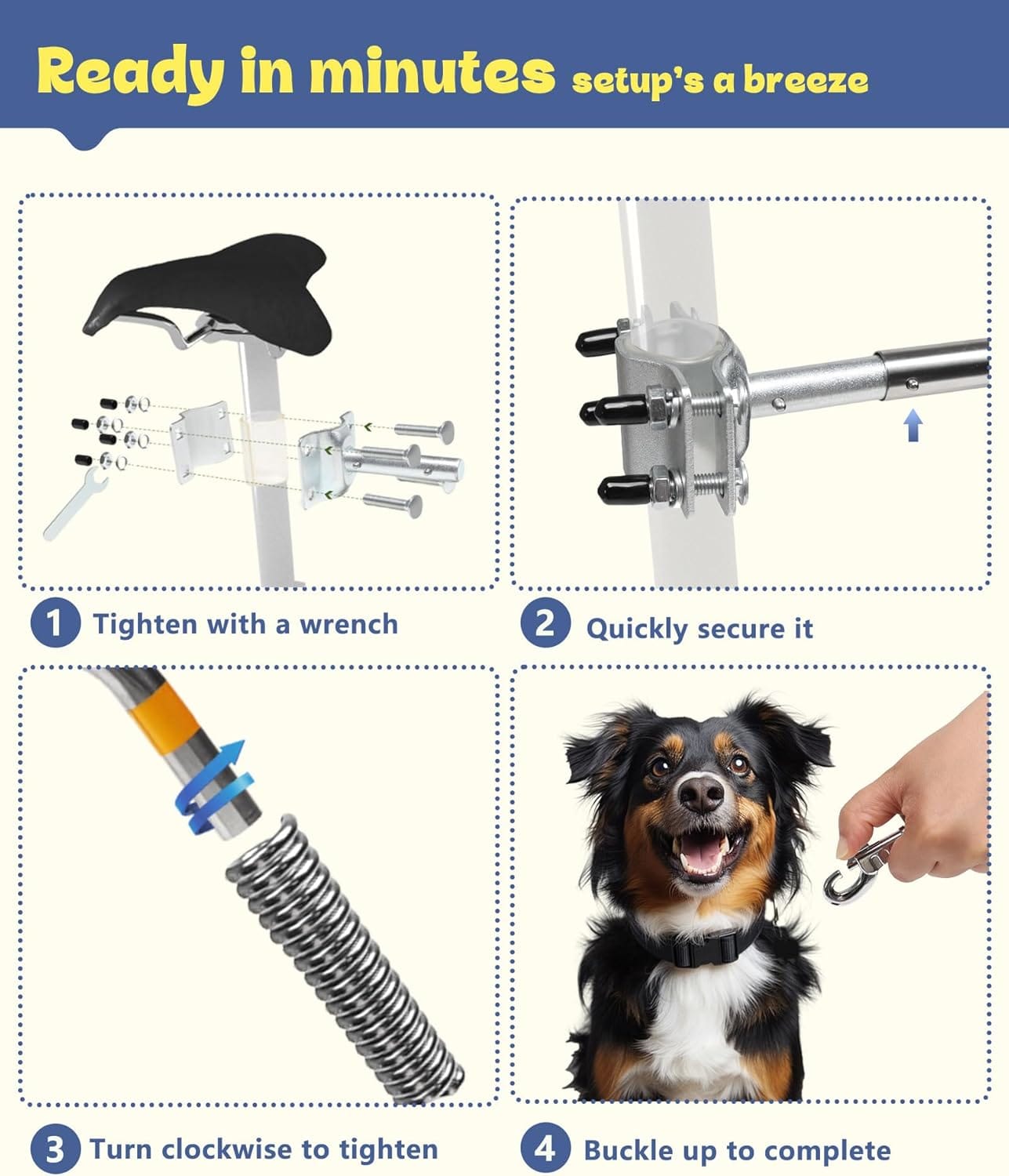 Ready in minutes setup's a breeze

1 Tighten with a wrench

2 Quickly secure it

3 Turn clockwise to tighten

4 Buckle up to complete